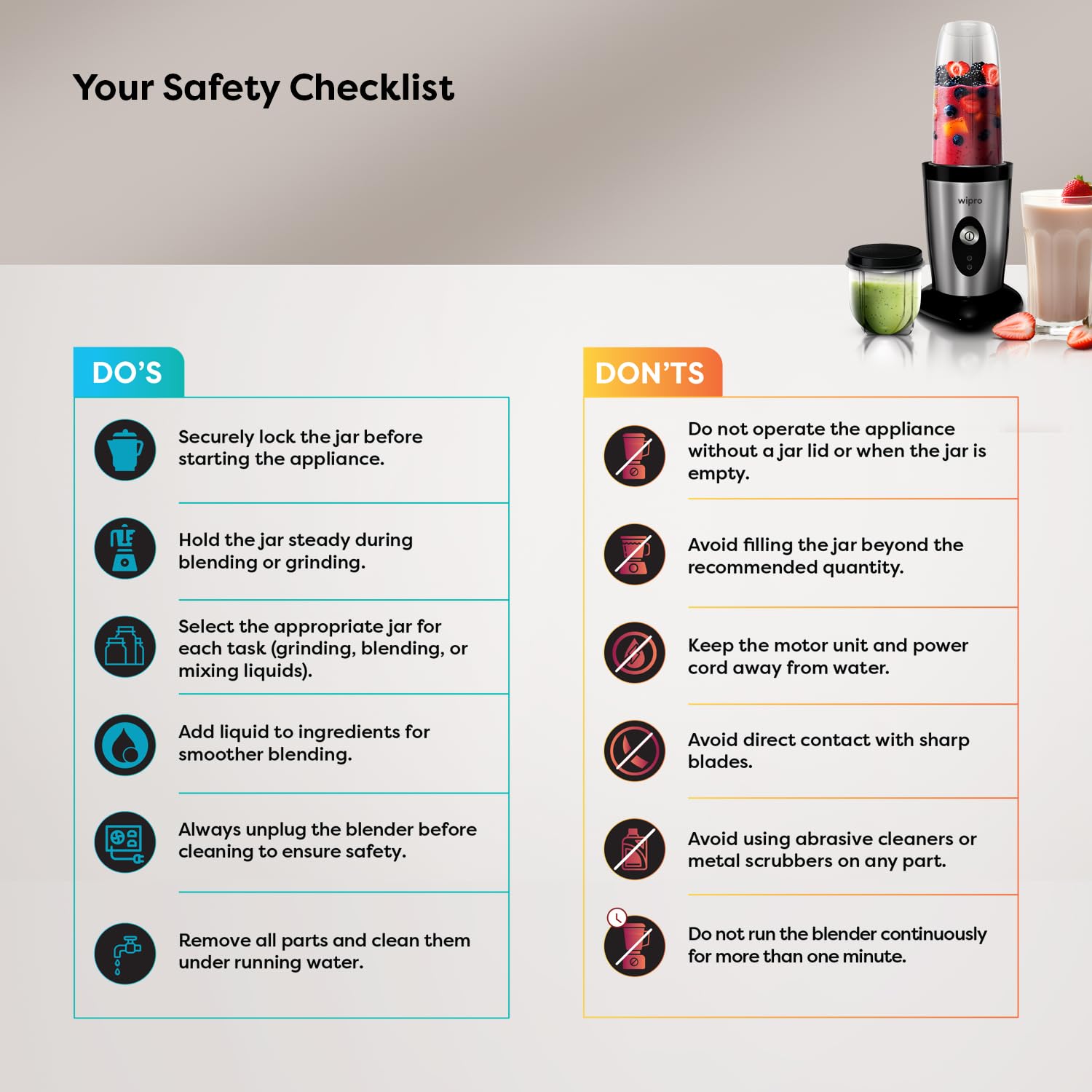 Your Safety Checklist

wipro

DO'S

Securely lock the jar before starting the appliance.

Hold the jar steady during blending or grinding.

Select the appropriate jar for each task (grinding, blending, or mixing liquids).

Add liquid to ingredients for smoother blending.

Always unplug the blender before cleaning to ensure safety.

Remove all parts and clean them under running water.

DON'TS

Do not operate the appliance without a jar lid or when the jar is empty.

Avoid filling the jar beyond the recommended quantity.

Keep the motor unit and power cord away from water.

Avoid direct contact with sharp blades.

Avoid using abrasive cleaners or metal scrubbers on any part.

Do not run the blender continuously for more than one minute.