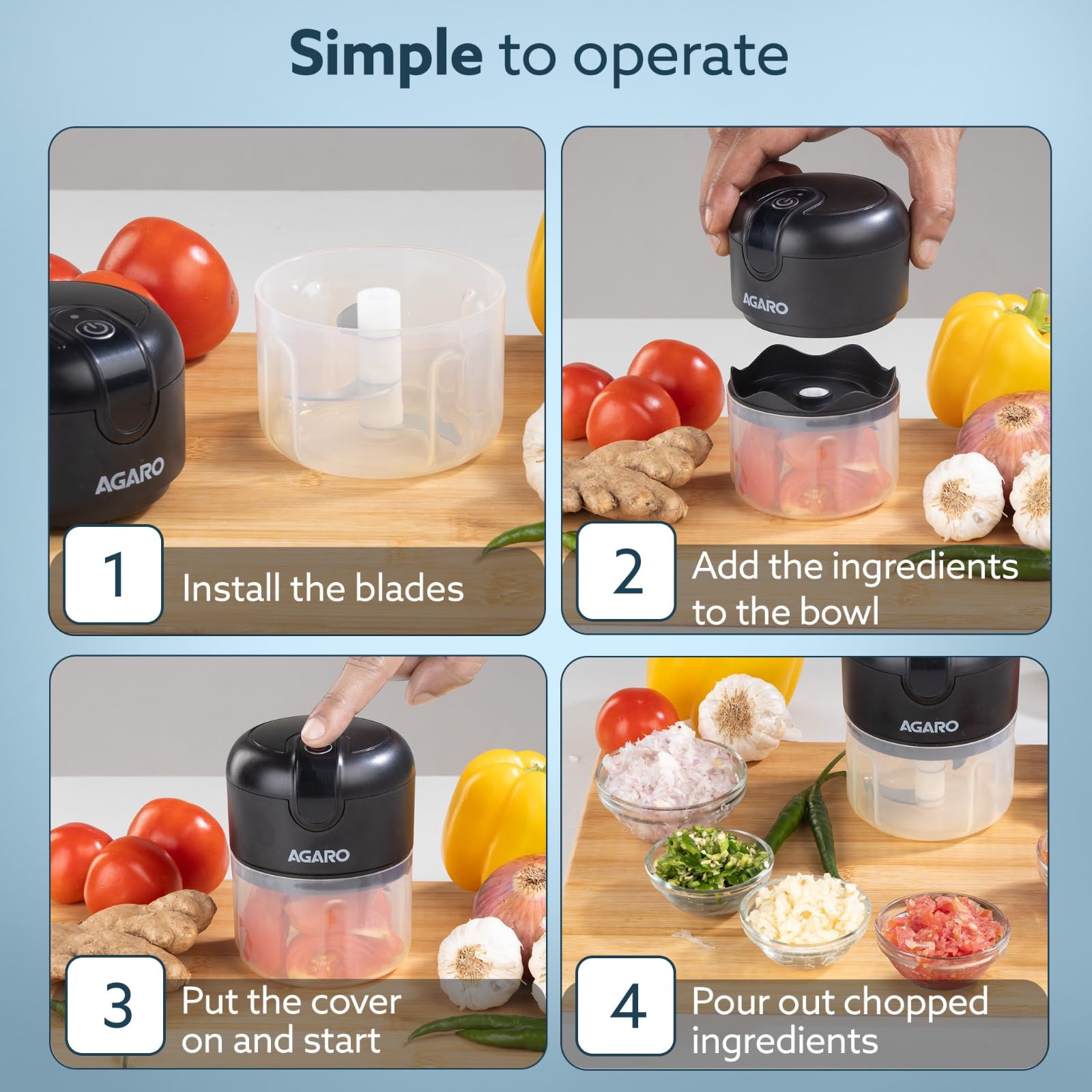 Simple to operate

AGARO

1 Install the blades

AGARO

2 Add the ingredients to the bowl

AGARO

3 Put the cover on and start

AGARO

4 Pour out chopped ingredients