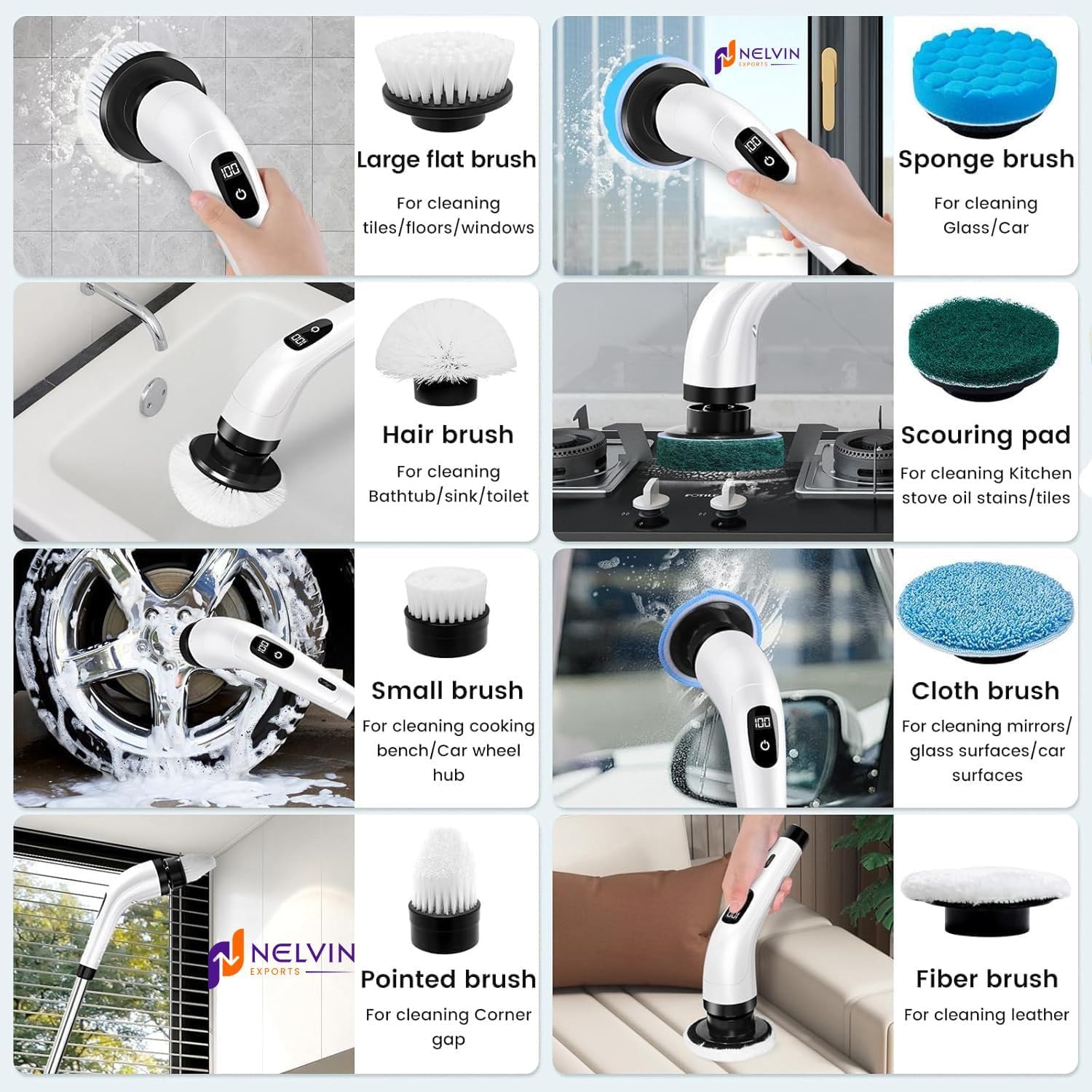 100

Large flat brush

For cleaning tiles/floors/windows

NELVIN
EXPORTS

100

Sponge brush

For cleaning Glass/Car

Hair brush

For cleaning Bathtub/sink/toilet

Scouring pad

For cleaning Kitchen stove oil stains/tiles

Small brush

For cleaning cooking bench/Car wheel hub

100

Cloth brush

For cleaning mirrors/ glass surfaces/car surfaces

NELVIN
EXPORTS

Pointed brush

For cleaning Corner gap

Fiber brush

For cleaning leather