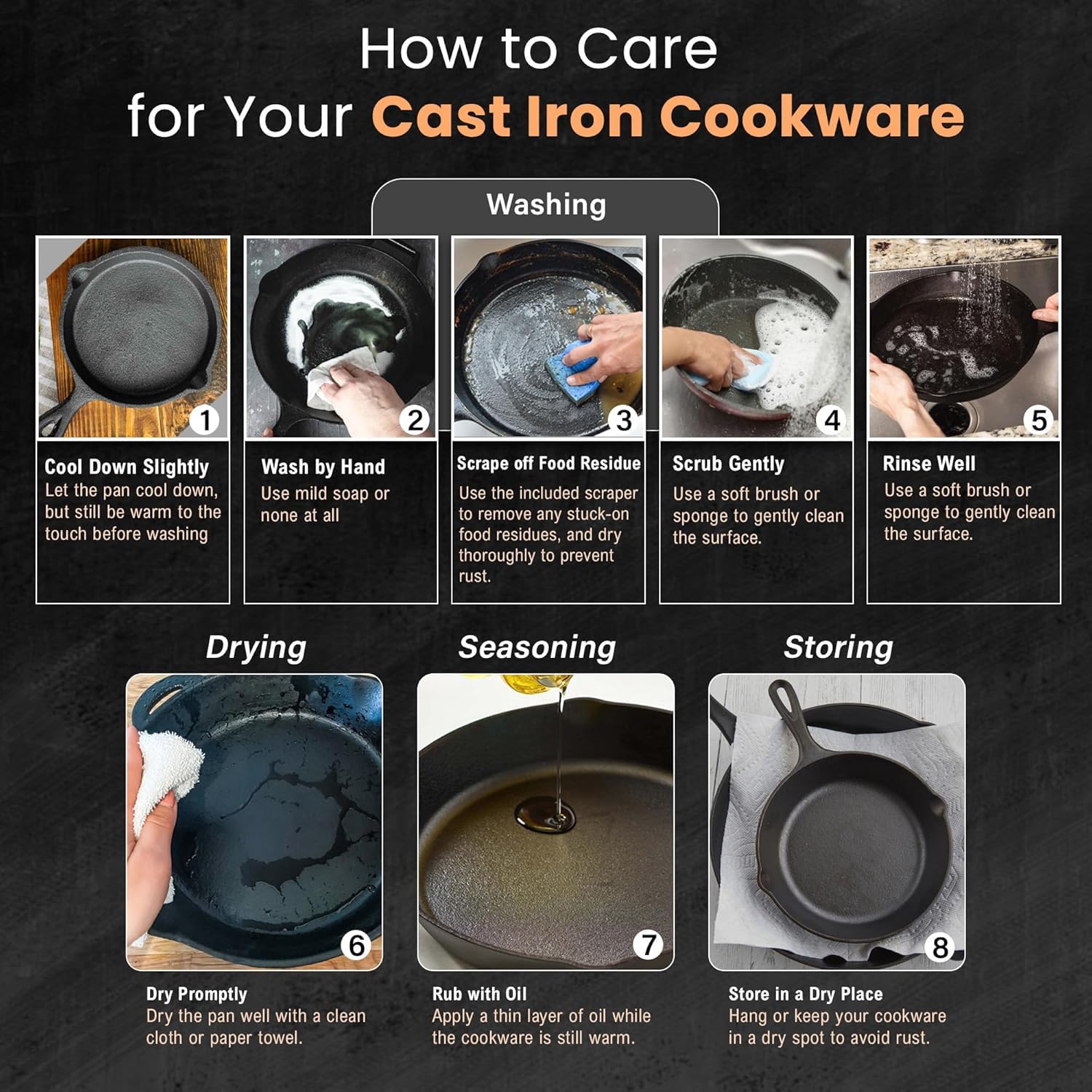 How to Care
for Your Cast Iron Cookware

Washing

1

Cool Down Slightly
Let the pan cool down, but still be warm to the touch before washing

2

Wash by Hand
Use mild soap or none at all

3

Scrape off Food Residue
Use the included scraper to remove any stuck-on food residues, and dry thoroughly to prevent rust.

4

Scrub Gently
Use a soft brush or sponge to gently clean the surface.

5

Rinse Well
Use a soft brush or sponge to gently clean the surface.

Drying

6

Dry Promptly
Dry the pan well with a clean cloth or paper towel.

Seasoning

7

Rub with Oil
Apply a thin layer of oil while the cookware is still warm.

Storing

8

Store in a Dry Place
Hang or keep your cookware in a dry spot to avoid rust.